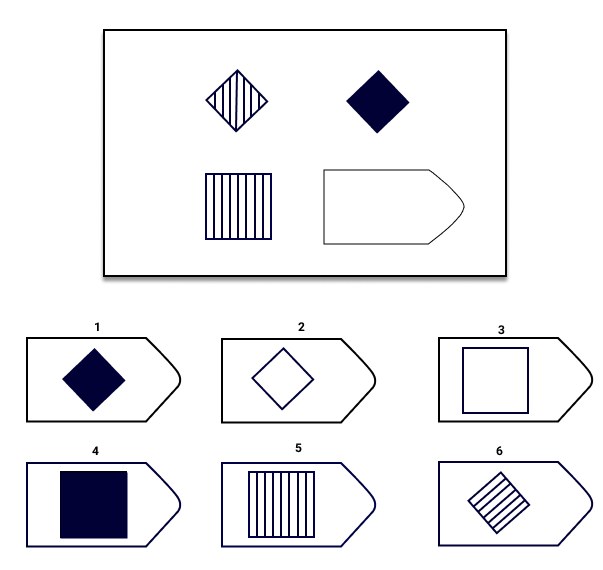 1

2

3

4

5

6