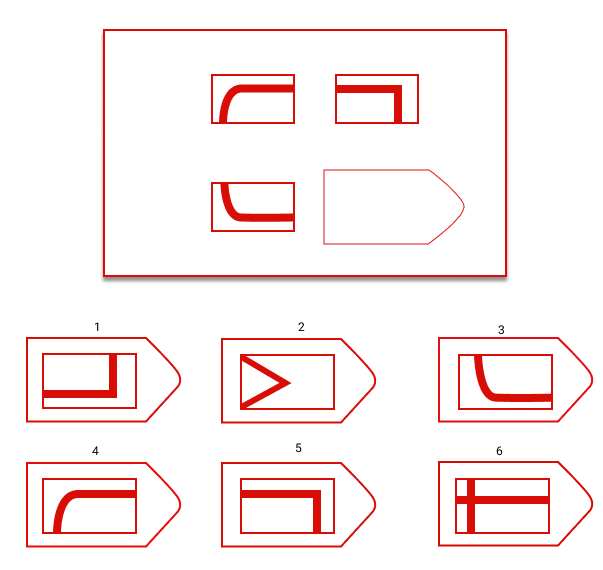 1
2
3
4
5
6