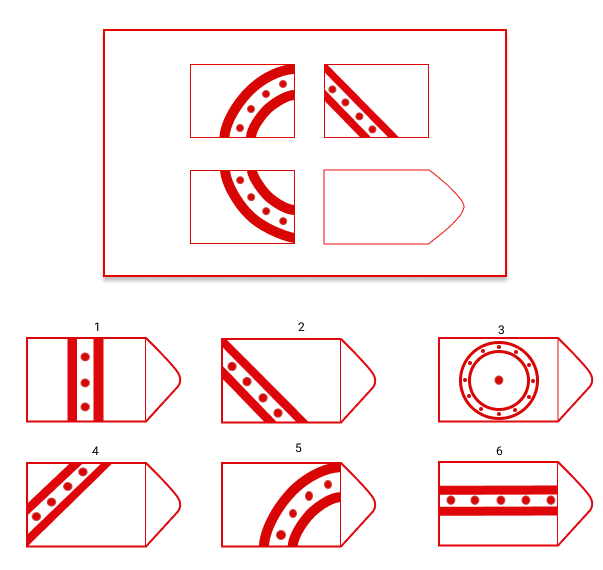 1

2

3

4

5

6